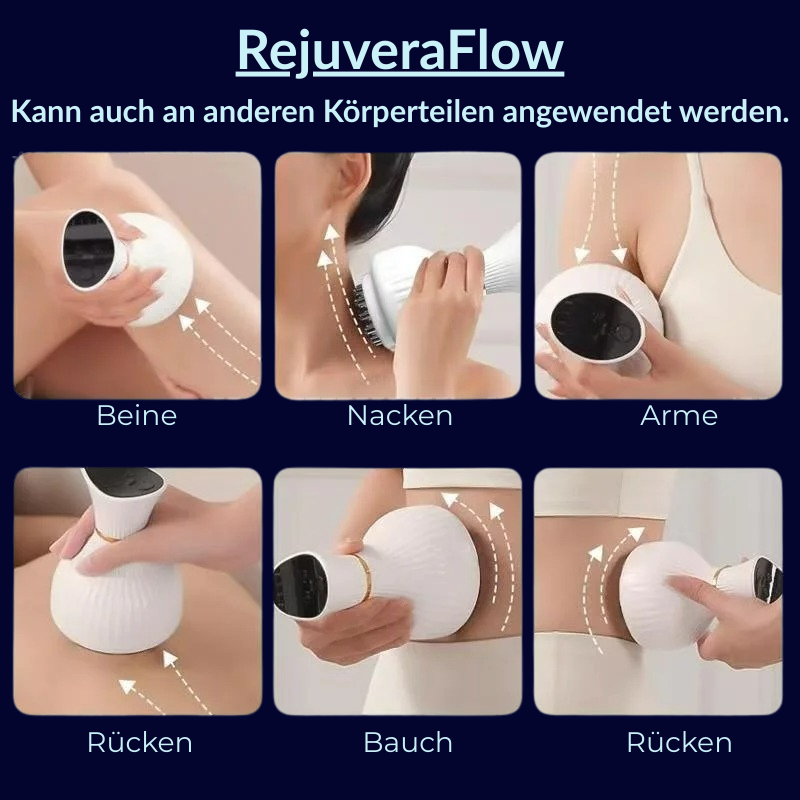 RejuveraFlow

Kann auch an anderen Körperteilen angewendet werden.

Beine

Nacken

Arme

Rücken

Bauch

Rücken